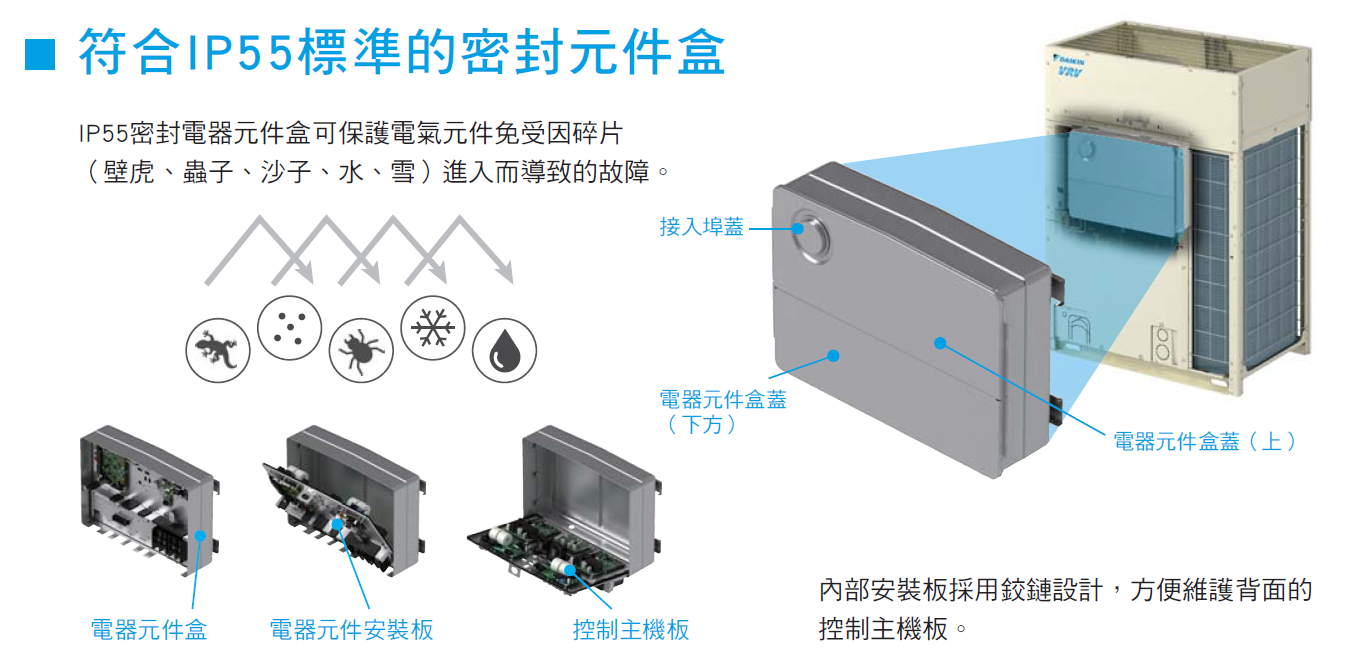 ■ 符合IP55標準的密封元件盒

IP55密封電器元件盒可保護電氣元件免受因碎片（壁虎、蟲子、沙子、水、雪）進入而導致的故障。

DAIKIN
VRV

接入埠蓋

電器元件盒蓋（下方）

電器元件盒蓋（上）

電器元件盒

電器元件安裝板

控制主機板

內部安裝板採用鉸鏈設計，方便維護背面的控制主機板。