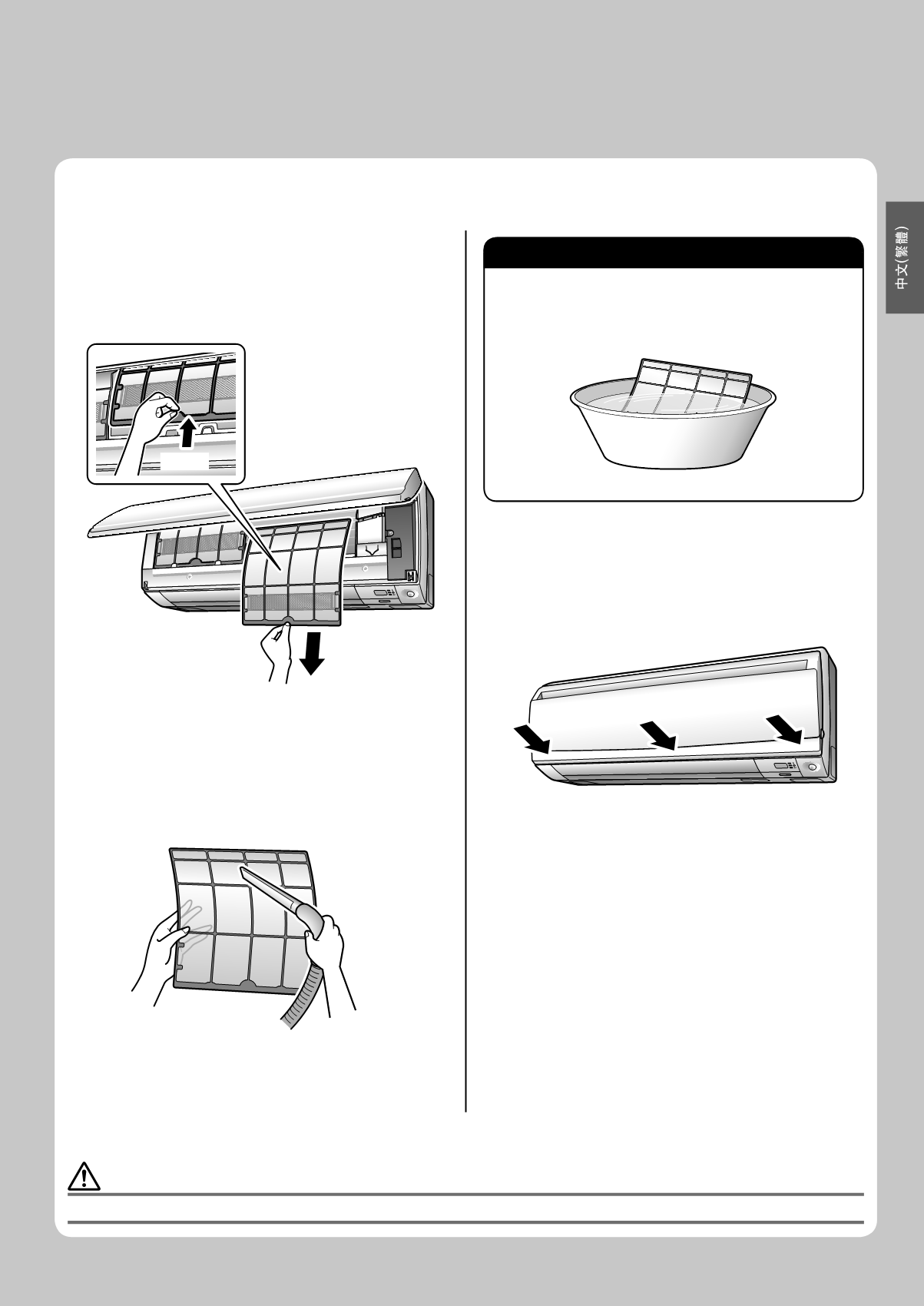 中文(繁體)