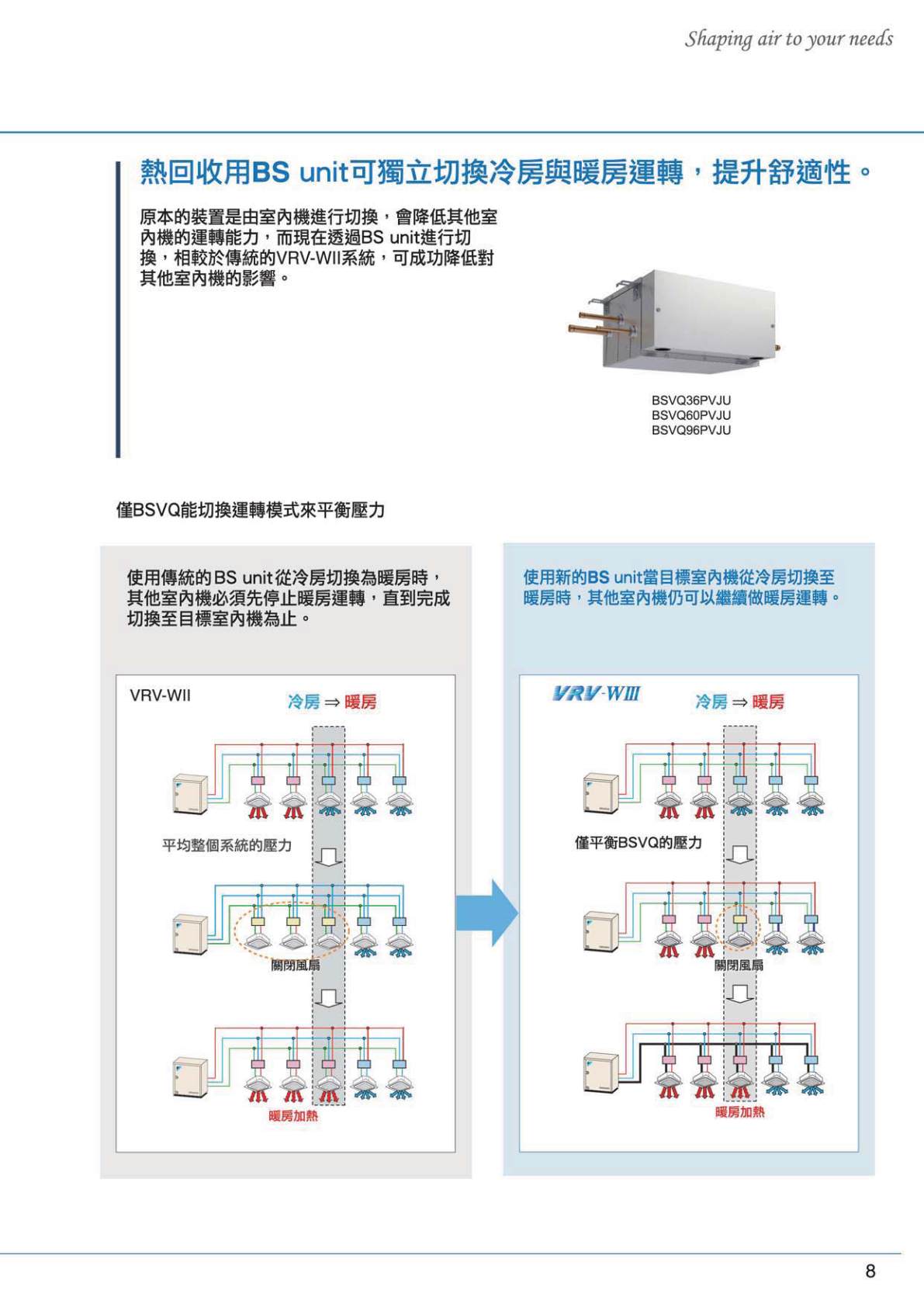 Shaping air to your needs

熱回收用BS unit可獨立切換冷房與暖房運轉，提升舒適性。

原本的裝置是由室內機進行切換，會降低其他室內機的運轉能力，而現在透過BS unit進行切換，相較於傳統的VRV-WII系統，可成功降低對其他室內機的影響。

BSVQ36PVJU
BSVQ60PVJU
BSVQ96PVJU

僅BSVQ能切換運轉模式來平衡壓力

使用傳統的BS unit從冷房切換為暖房時，其他室內機必須先停止暖房運轉，直到完成切換至目標室內機為止。

VRV-WII

冷房 ⇒ 暖房

平均整個系統的壓力

關閉風扇

暖房加熱

使用新的BS unit當目標室內機從冷房切換至暖房時，其他室內機仍可以繼續做暖房運轉。

VRV-WIII

冷房 ⇒ 暖房

僅平衡BSVQ的壓力

關閉風扇

暖房加熱

8